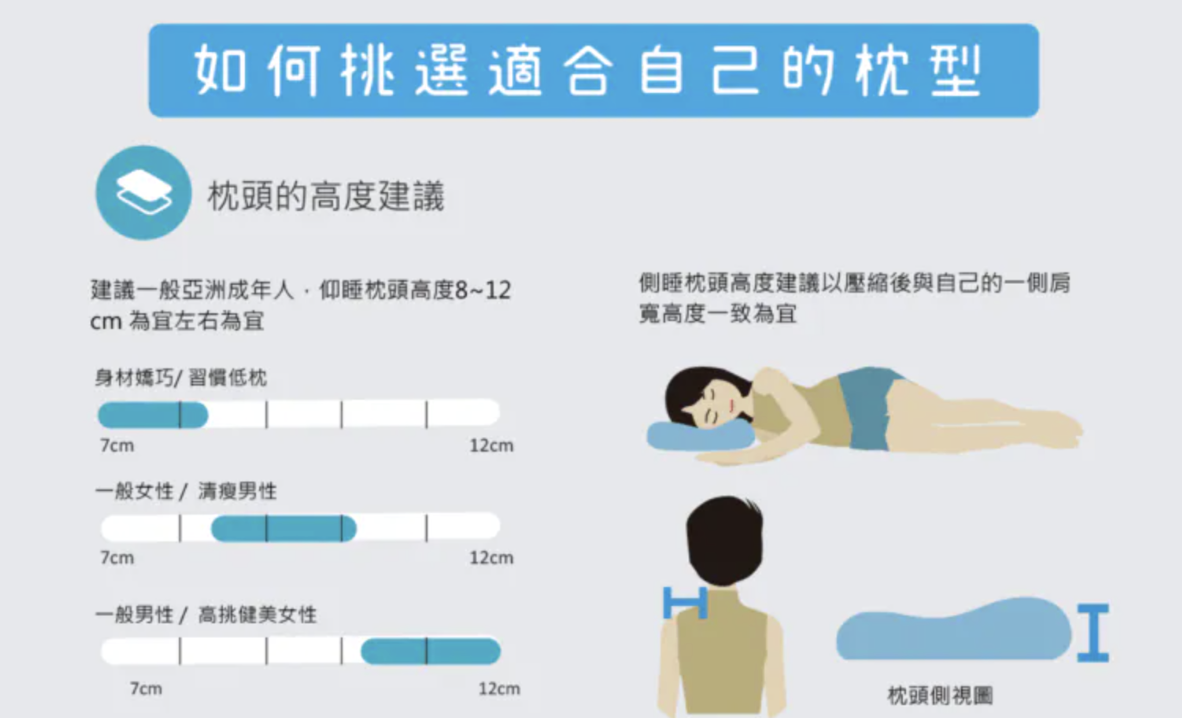 如何挑選適合自己的枕型

枕頭的高度建議

建議一般亞洲成年人，仰睡枕頭高度8~12 cm 為宜左右為宜

身材嬌巧/ 習慣低枕

7cm 12cm

一般女性 / 清瘦男性

7cm 12cm

一般男性 / 高挑健美女性

7cm 12cm

側睡枕頭高度建議以壓縮後與自己的一側肩寬高度一致為宜

枕頭側視圖